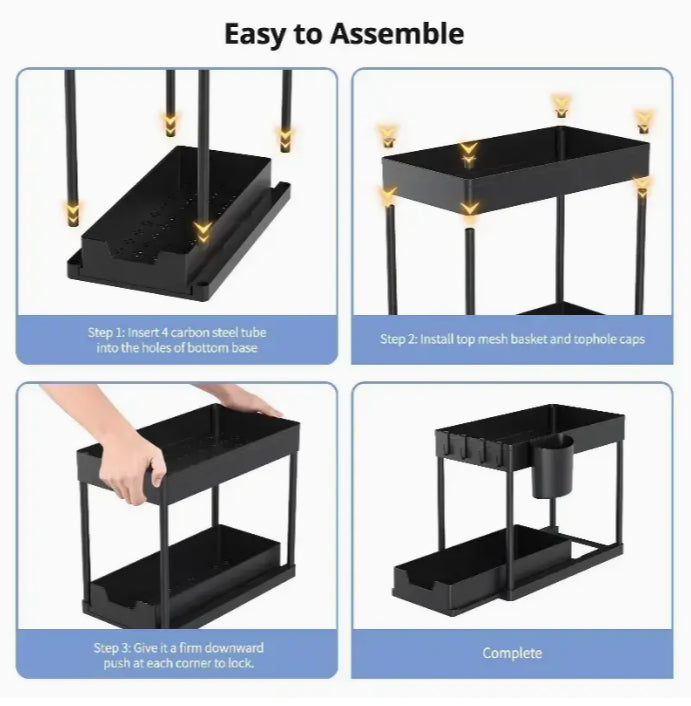 Easy to Assemble

Step 1: Insert 4 carbon steel tube into the holes of bottom base

Step 2: Install top mesh basket and tophole caps

Step 3: Give it a firm downward push at each corner to lock.

Complete