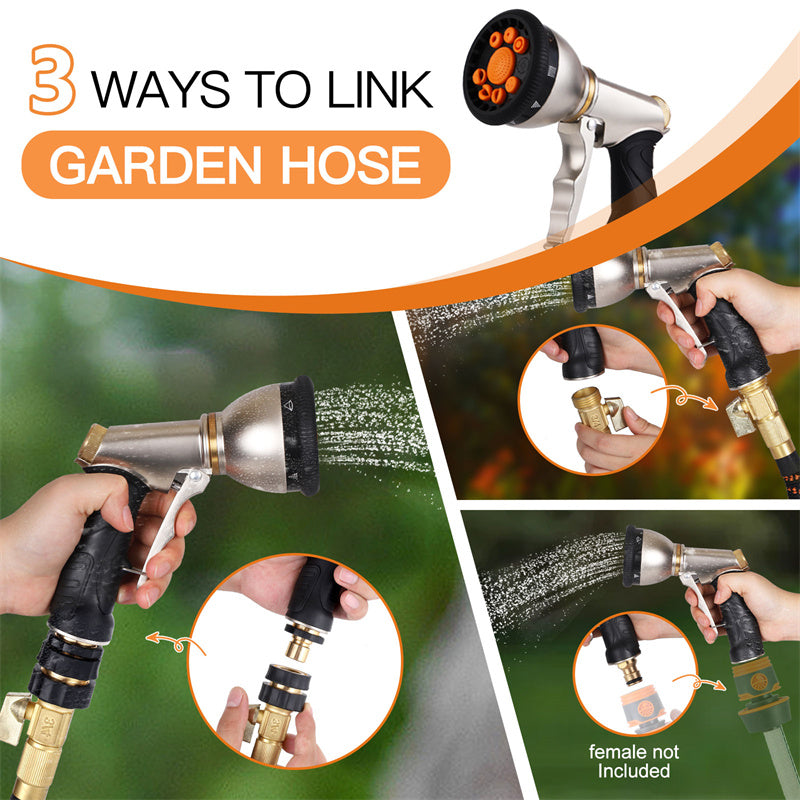 3 WAYS TO LINK

GARDEN HOSE

female not Included